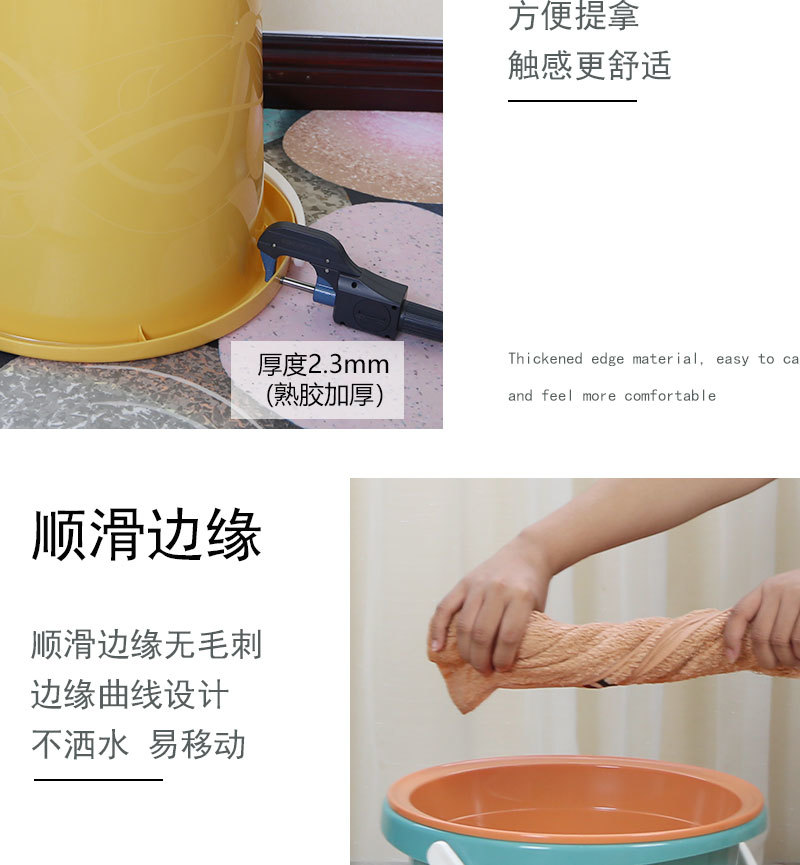 方便提拿
触感更舒适

厚度2.3mm
(熟胶加厚)

Thickened edge material, easy to ca
and feel more comfortable

顺滑边缘

顺滑边缘无毛刺
边缘曲线设计
不洒水 易移动